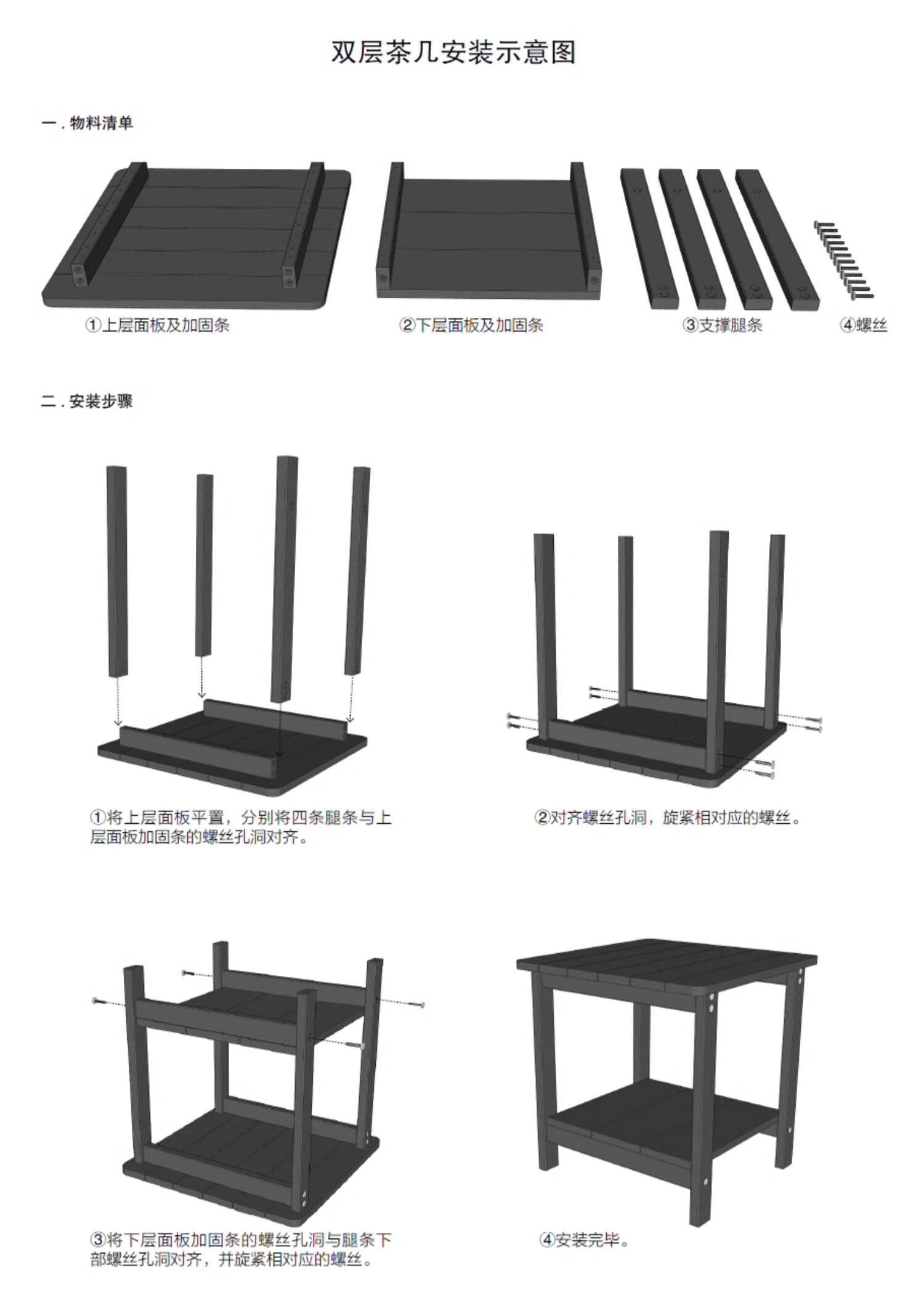 双层茶几安装示意图

一. 物料清单

①上层面板及加固条

②下层面板及加固条

③支撑腿条

④螺丝

二. 安装步骤

①将上层面板平置，分别将四条腿条与上层面板加固条的螺丝孔洞对齐。

②对齐螺丝孔洞，旋紧相对应的螺丝。

③将下层面板加固条的螺丝孔洞与腿条下部螺丝孔洞对齐，并旋紧相对应的螺丝。

④安装完毕。